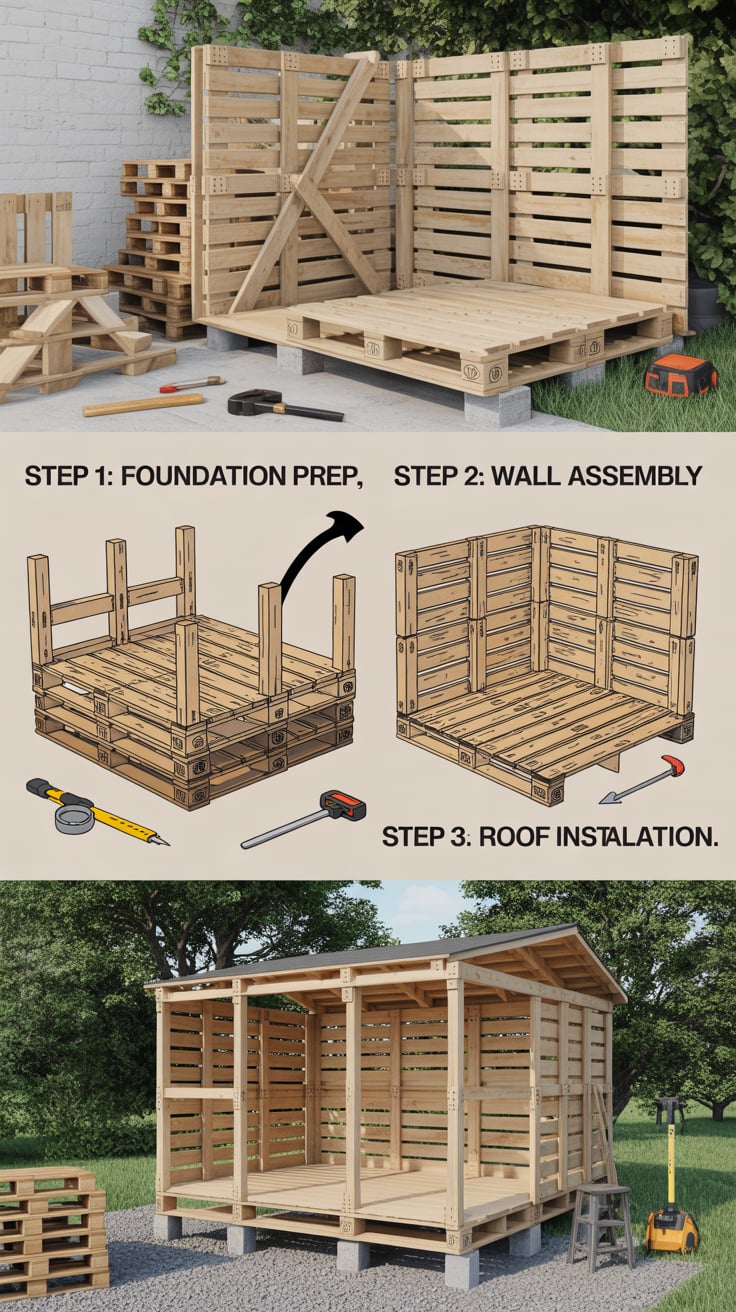 STEP 1: FOUNDATION PREP,

STEP 2: WALL ASSEMBLY

STEP 3: ROOF INSTALATION.