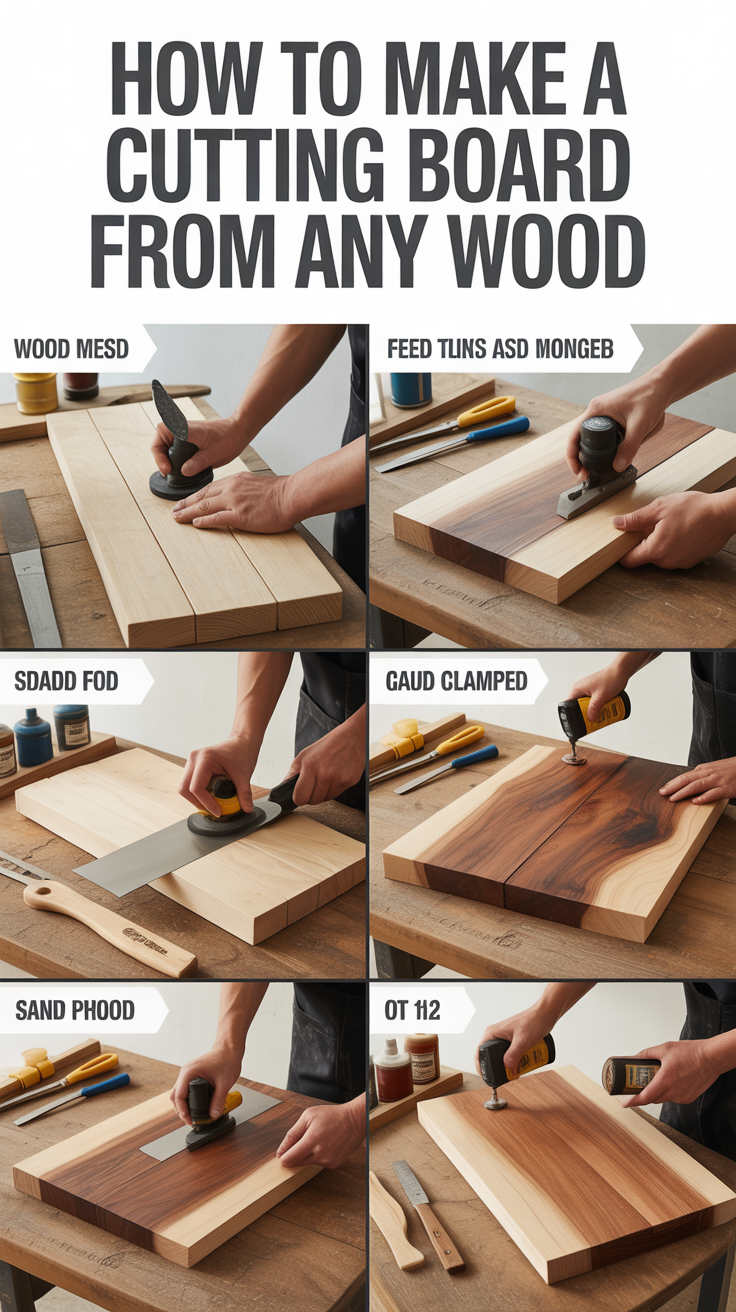 HOW TO MAKE A CUTTING BOARD FROM ANY WOOD

WOOD MESD

FEED TLINS ASD MONGEB

SDADD FOD

GAUD CLAMPED

SAND PHOOD

OT 112